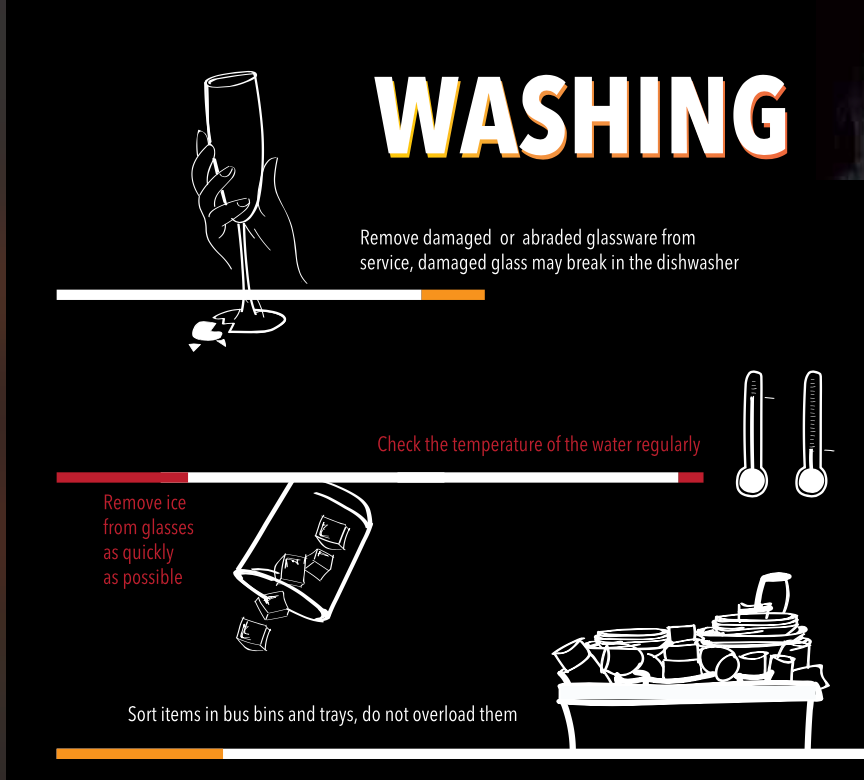 WASHING

Remove damaged or abraded glassware from service, damaged glass may break in the dishwasher

Check the temperature of the water regularly

Remove ice from glasses as quickly as possible

Sort items in bus bins and trays, do not overload them